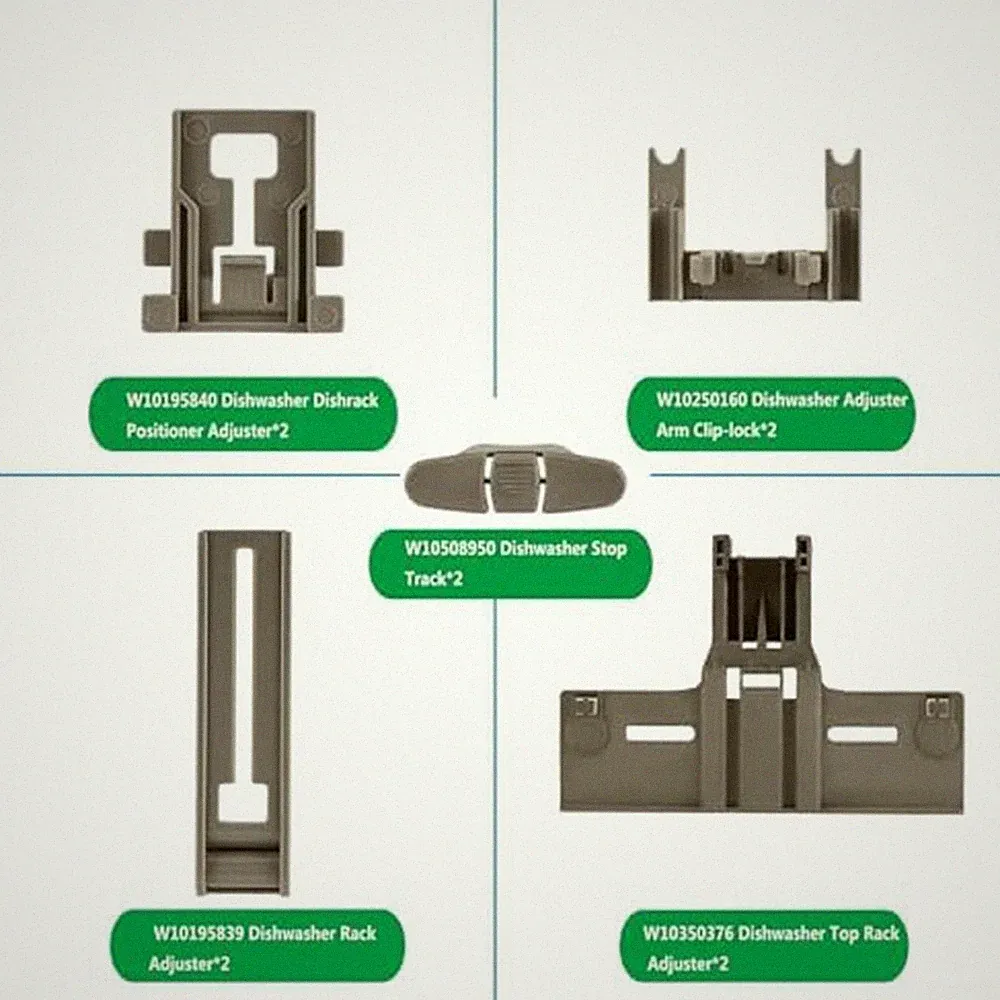 W10195840 Dishwasher Dishrack Positioner Adjuster*2

W10250160 Dishwasher Adjuster Arm Clip-lock*2

W10508950 Dishwasher Stop Track*2

W10195839 Dishwasher Rack Adjuster*2

W10350376 Dishwasher Top Rack Adjuster*2